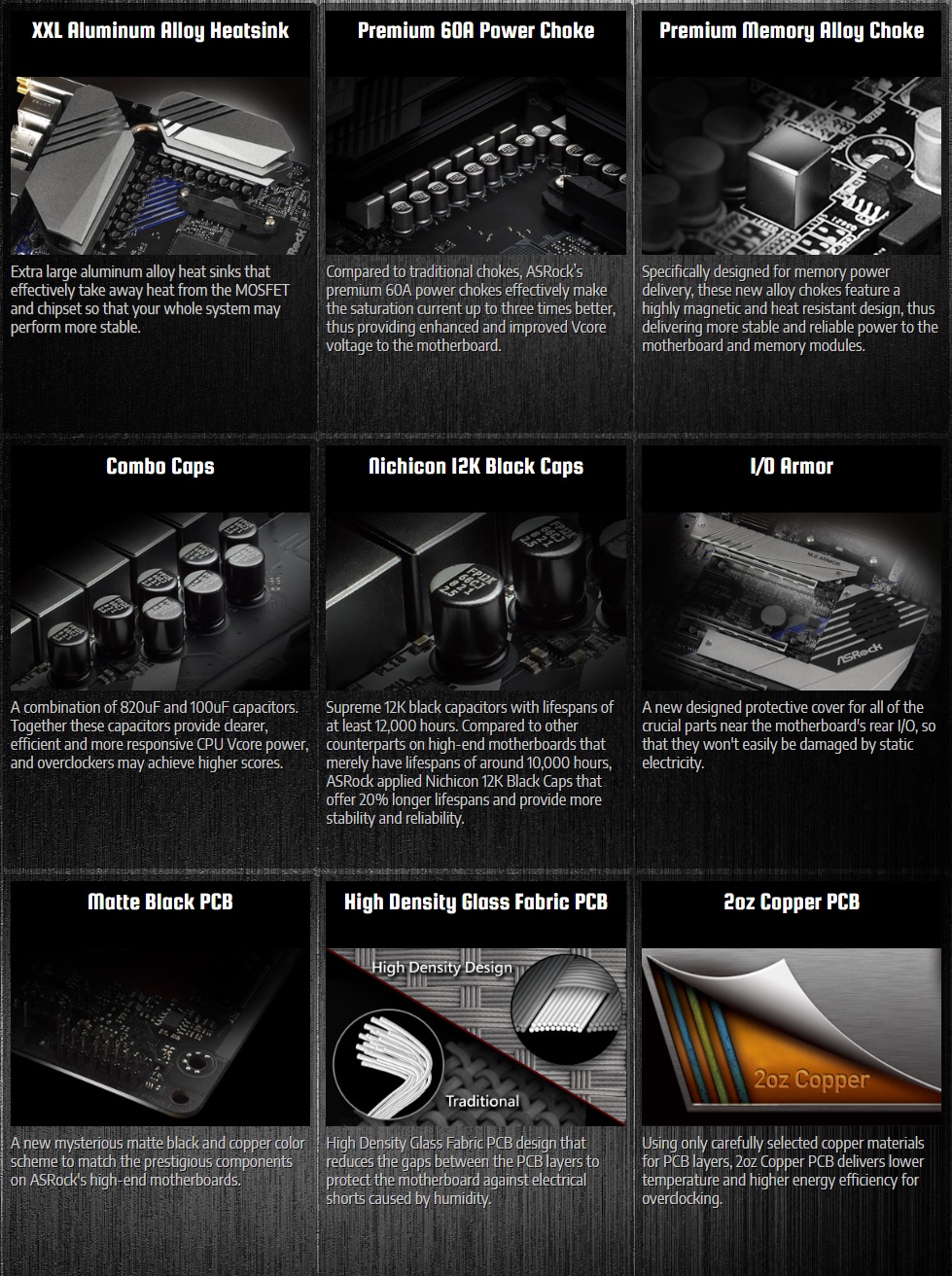 XXL Aluminum Alloy Heatsink

Extra large aluminum alloy heat sinks that effectively take away heat from the MOSFET and chipset so that your whole system may perform more stable.

Premium 60A Power Choke

Compared to traditional chokes, ASRock's premium 60A power chokes effectively make the saturation current up to three times better, thus providing enhanced and improved Vcore voltage to the motherboard.

Premium Memory Alloy Choke

Specifically designed for memory power delivery, these new alloy chokes feature a highly magnetic and heat resistant design, thus delivering more stable and reliable power to the motherboard and memory modules.

Combo Caps

A combination of 820uF and 100uF capacitors. Together these capacitors provide clearer, efficient and more responsive CPU Vcore power, and overclockers may achieve higher scores.

Nichicon 12K Black Caps

Supreme 12K black capacitors with lifespans of at least 12,000 hours. Compared to other counterparts on high-end motherboards that merely have lifespans of around 10,000 hours, ASRock applied Nichicon 12K Black Caps that offer 20% longer lifespans and provide more stability and reliability.

I/O Armor

ASRock

A new designed protective cover for all of the crucial parts near the motherboard's rear I/O, so that they won't easily be damaged by static electricity.

Matte Black PCB

A new mysterious matte black and copper color scheme to match the prestigious components on ASRock's high-end motherboards.

High Density Glass Fabric PCB

High Density Design

Traditional

High Density Glass Fabric PCB design that reduces the gaps between the PCB layers to protect the motherboard against electrical shorts caused by humidity.

2oz Copper PCB

2oz Copper

Using only carefully selected copper materials for PCB layers, 2oz Copper PCB delivers lower temperature and higher energy efficiency for overclocking.